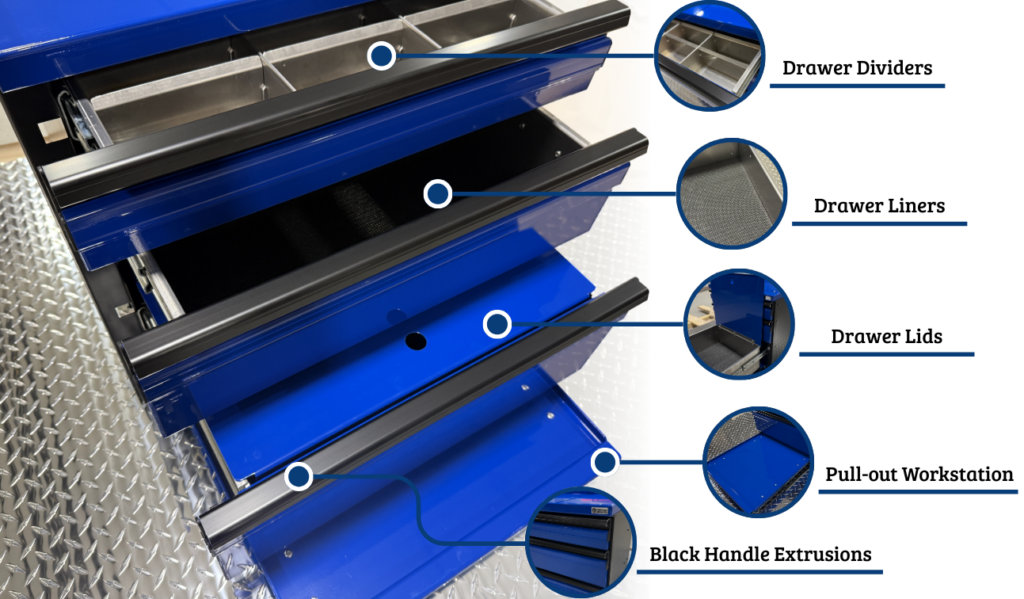 Drawer Dividers

Drawer Liners

Drawer Lids

Pull-out Workstation

Black Handle Extrusions